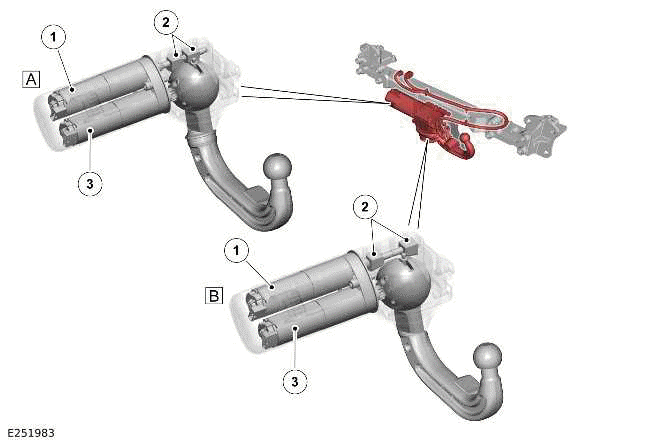 1
2
A
3
2
1
B
3
E251983